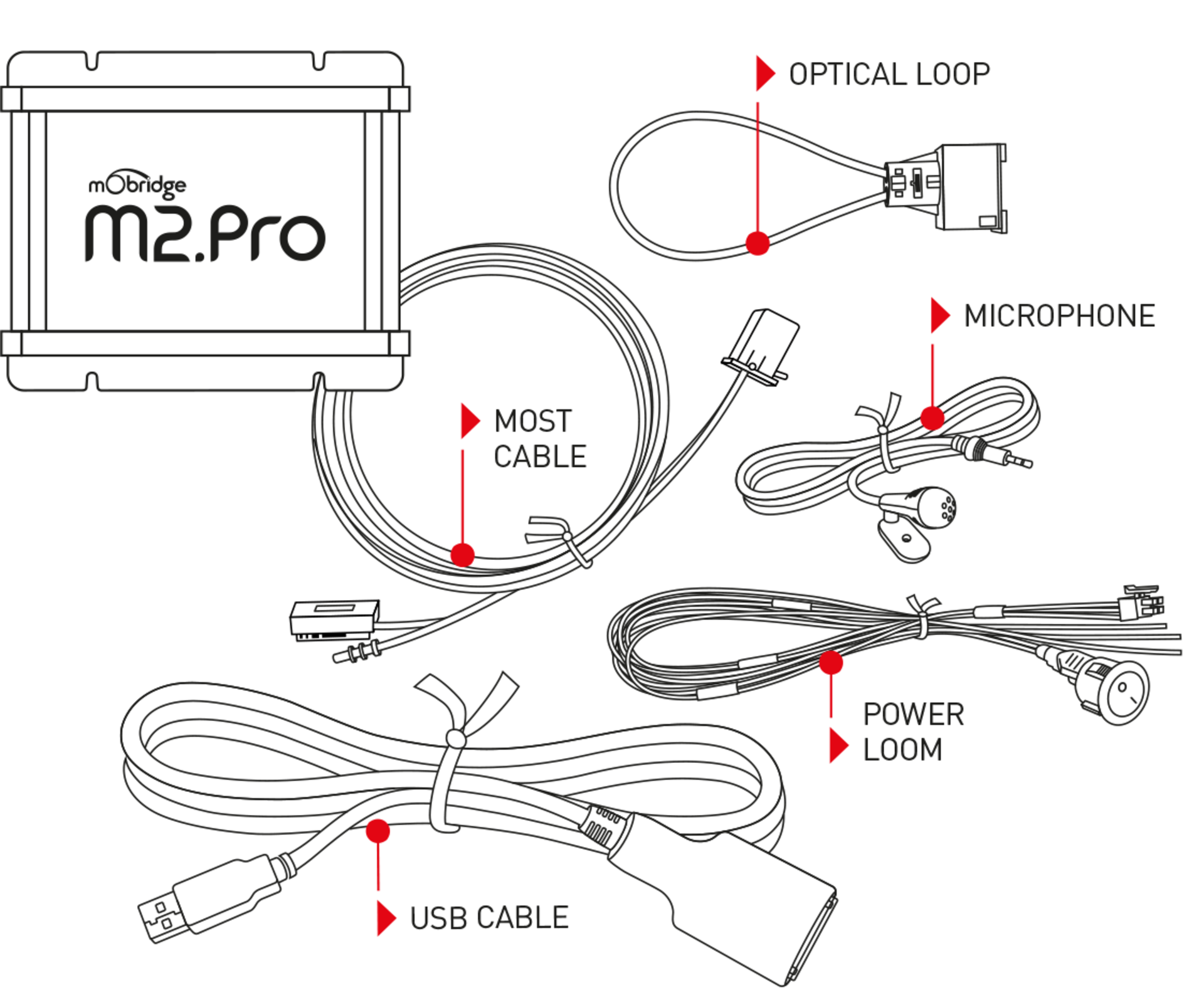 mObridge
M2.Pro

OPTICAL LOOP

MICROPHONE

MOST CABLE

POWER LOOM

USB CABLE