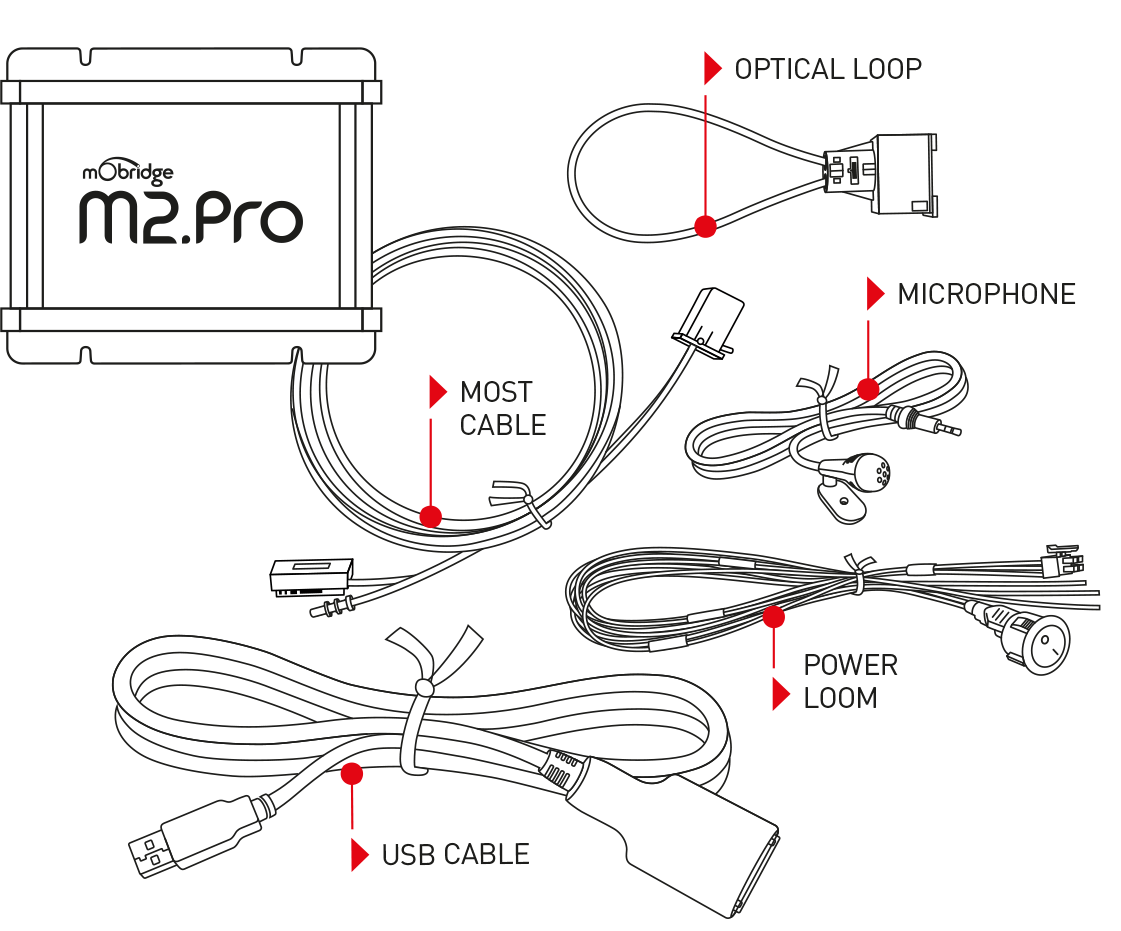 mObridge
M2.Pro

OPTICAL LOOP

MICROPHONE

MOST CABLE

POWER LOOM

USB CABLE